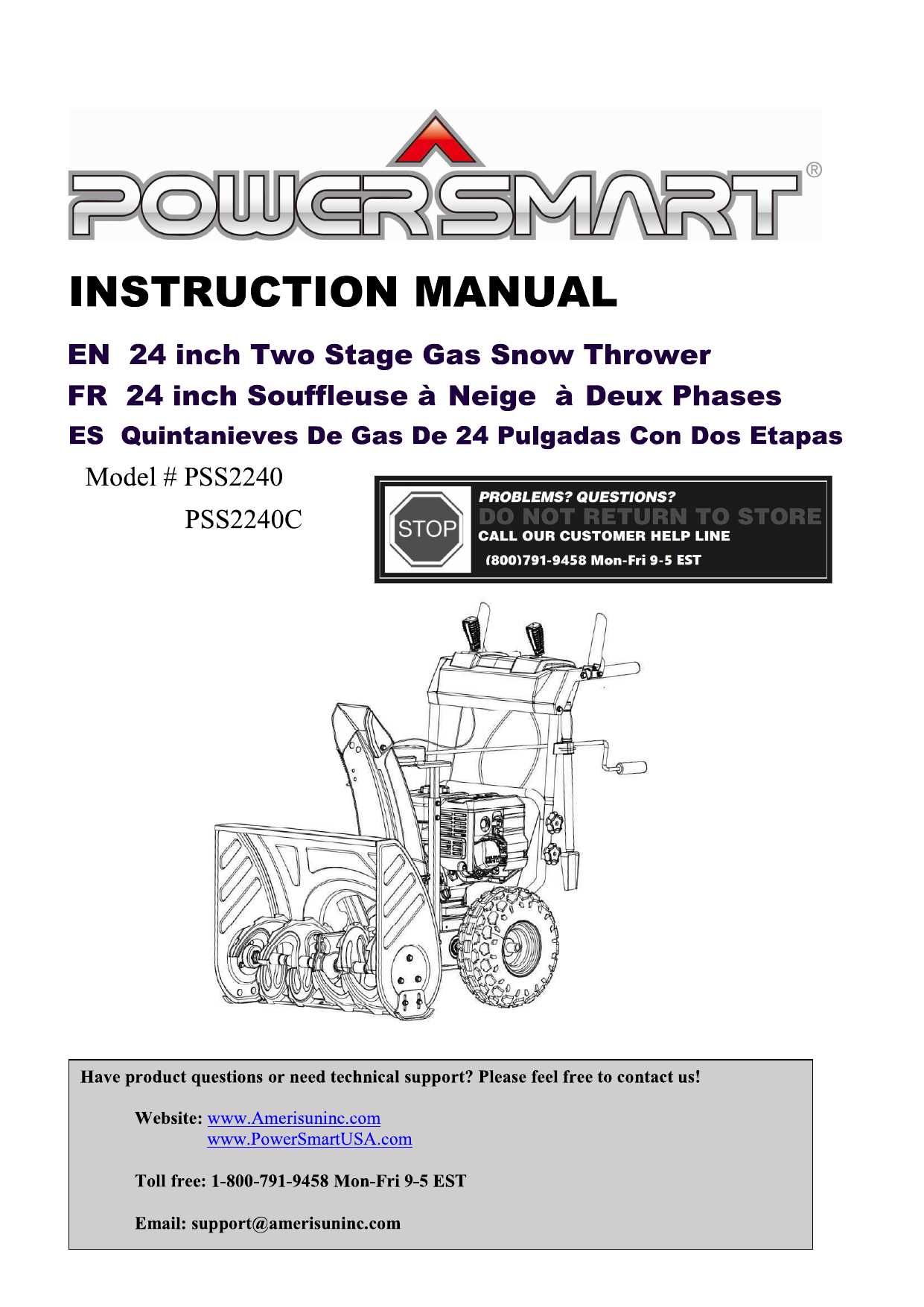 POWERSMART®

INSTRUCTION MANUAL

EN 24 inch Two Stage Gas Snow Thrower
FR 24 inch Souffleuse à Neige à Deux Phases
ES Quintanieves De Gas De 24 Pulgadas Con Dos Etapas

Model # PSS2240
PSS2240C

STOP
PROBLEMS? QUESTIONS?
DO NOT RETURN TO STORE
CALL OUR CUSTOMER HELP LINE
(800)791-9458 Mon-Fri 9-5 EST

Have product questions or need technical support? Please feel free to contact us!

Website: www.Amerisuninc.com
www.PowerSmartUSA.com

Toll free: 1-800-791-9458 Mon-Fri 9-5 EST

Email: support@amerisuninc.com