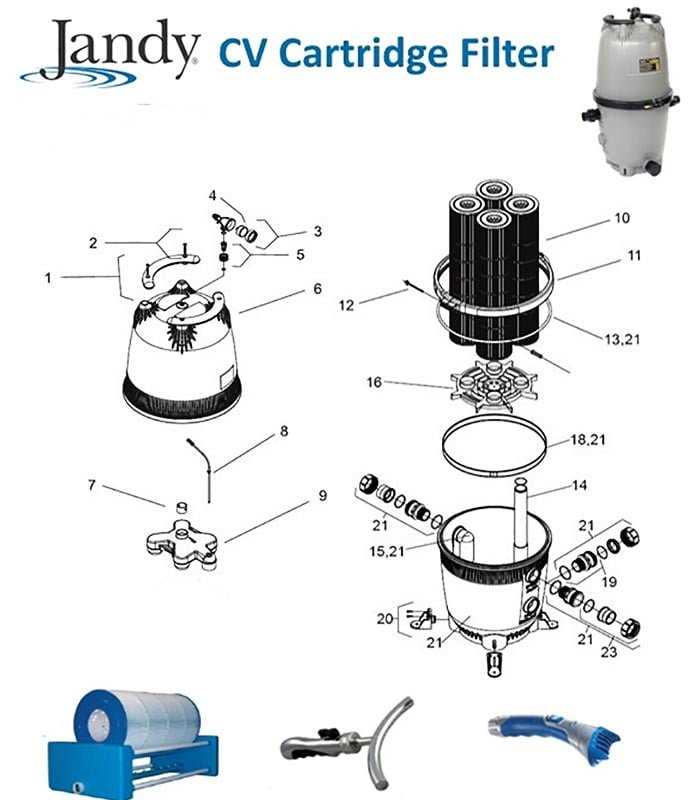 Jandy CV Cartridge Filter

4
2
3
5
1
6
10
11
12
13,21
16
8
18,21
7
9
14
21
15,21
21
19
20
21
21
23