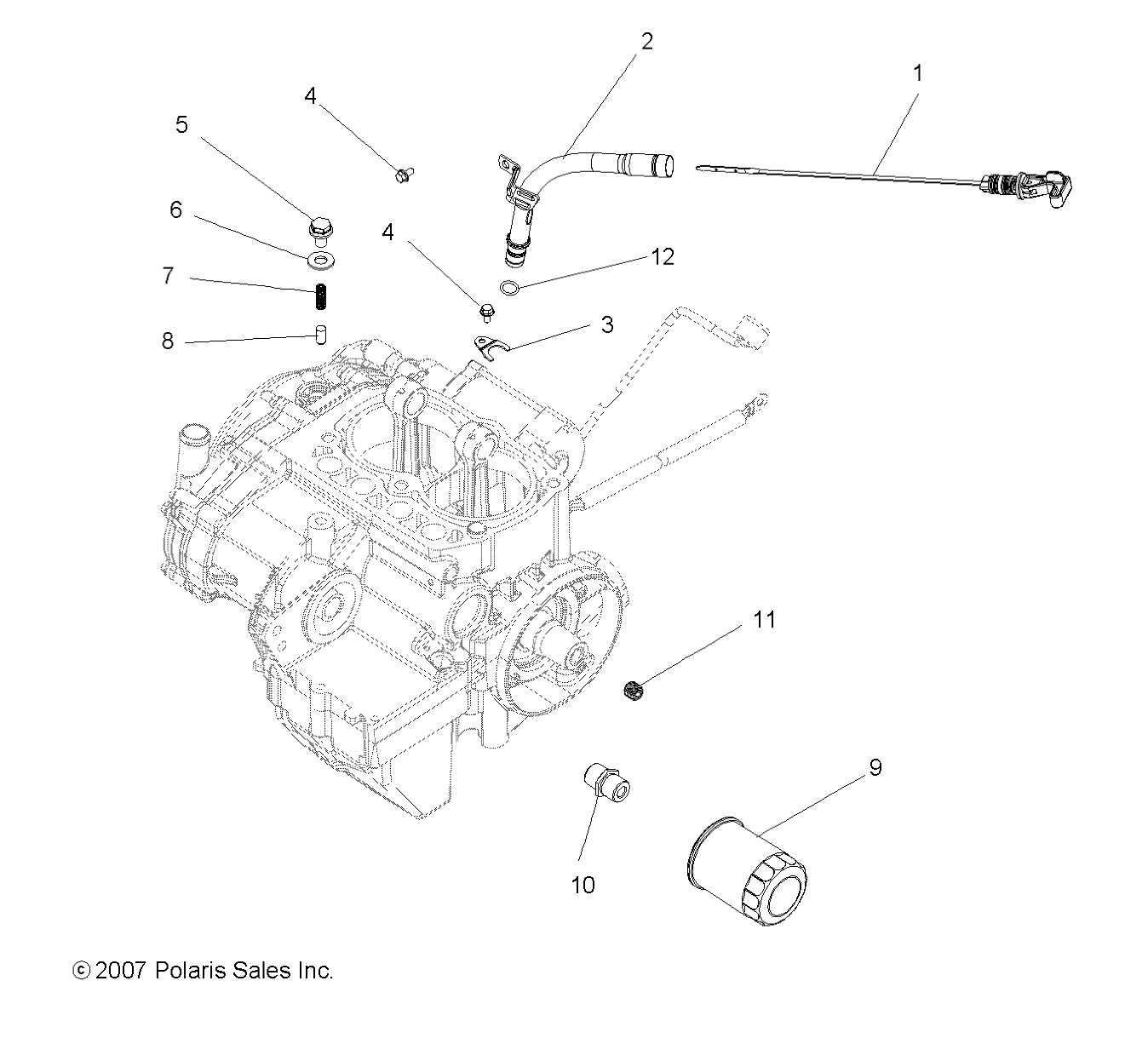 2
1
4
5
6
4
12
7
3
8
11
9
10
© 2007 Polaris Sales Inc.